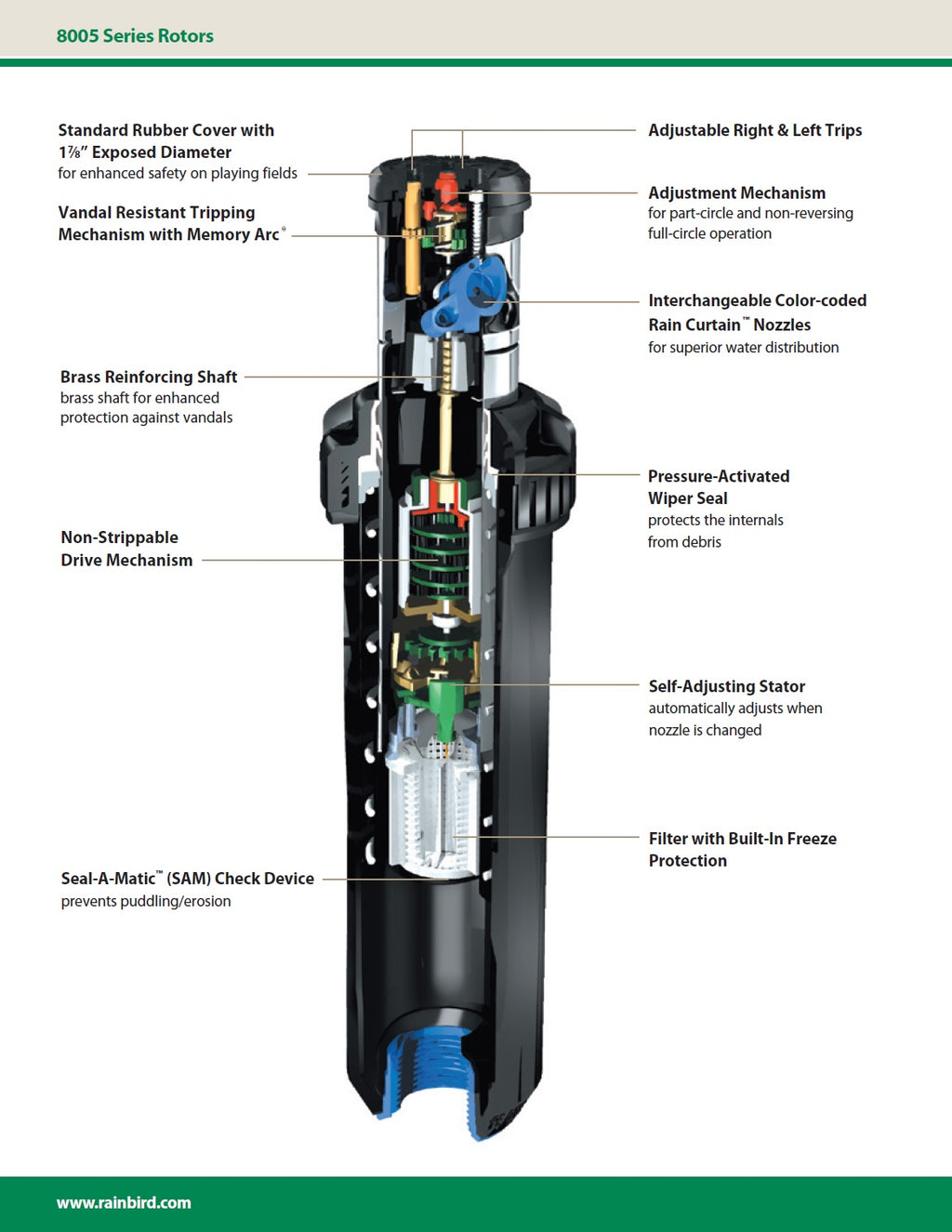 8005 Series Rotors

Standard Rubber Cover with 1⅞" Exposed Diameter
for enhanced safety on playing fields

Vandal Resistant Tripping Mechanism with Memory Arc®

Brass Reinforcing Shaft
brass shaft for enhanced protection against vandals

Non-Strippable Drive Mechanism

Seal-A-Matic™ (SAM) Check Device
prevents puddling/erosion

Adjustable Right & Left Trips

Adjustment Mechanism
for part-circle and non-reversing full-circle operation

Interchangeable Color-coded Rain Curtain™ Nozzles
for superior water distribution

Pressure-Activated Wiper Seal
protects the internals from debris

Self-Adjusting Stator
automatically adjusts when nozzle is changed

Filter with Built-In Freeze Protection

www.rainbird.com